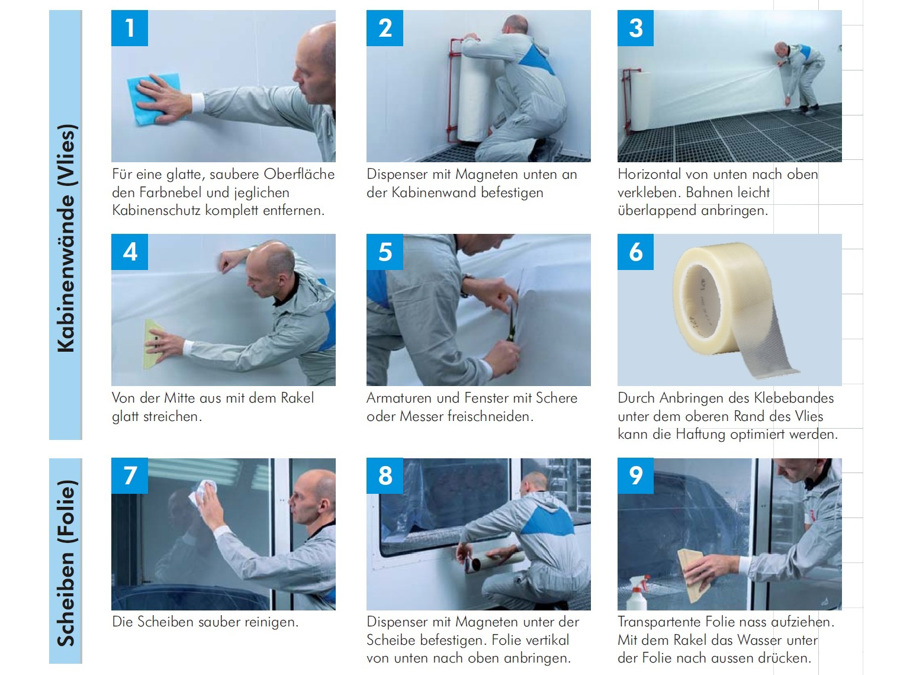 Kabinenwände (Vlies)

1
Für eine glatte, saubere Oberfläche den Farbnebel und jeglichen Kabinenschutz komplett entfernen.

2
Dispenser mit Magneten unten an der Kabinenwand befestigen

3
Horizontal von unten nach oben verkleben. Bahnen leicht überlappend anbringen.

4
Von der Mitte aus mit dem Rakel glatt streichen.

5
Armaturen und Fenster mit Schere oder Messer freischneiden.

6
Durch Anbringen des Klebebandes unter dem oberen Rand des Vlies kann die Haftung optimiert werden.

Scheiben (Folie)

7
Die Scheiben sauber reinigen.

8
Dispenser mit Magneten unter der Scheibe befestigen. Folie vertikal von unten nach oben anbringen.

9
Transpartente Folie nass aufziehen. Mit dem Rakel das Wasser unter der Folie nach aussen drücken.